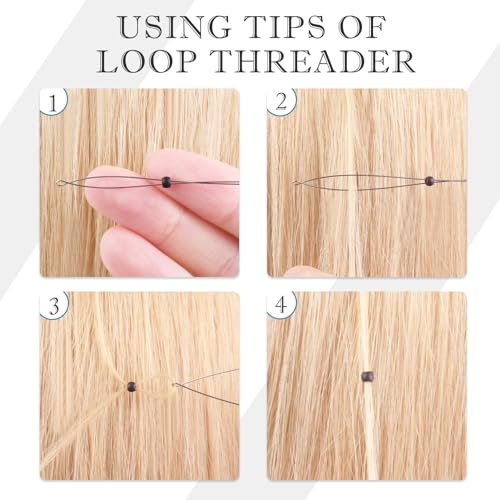 USING TIPS OF LOOP THREADER

1

2

3

4