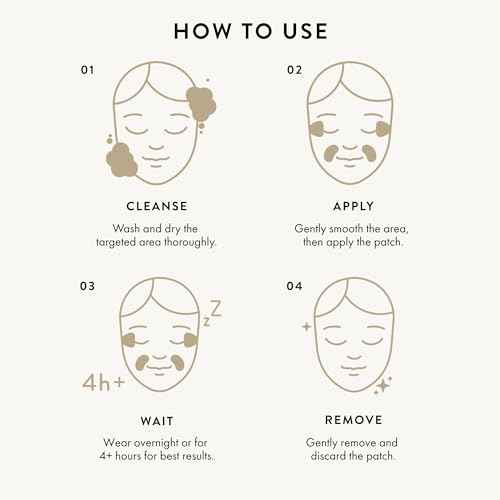 HOW TO USE

01

CLEANSE

Wash and dry the targeted area thoroughly.

02

APPLY

Gently smooth the area, then apply the patch.

03

zZ

4h+

WAIT

Wear overnight or for 4+ hours for best results.

04

REMOVE

Gently remove and discard the patch.