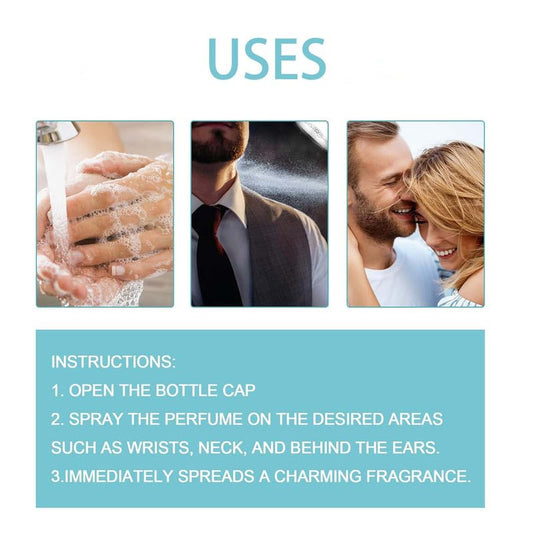 USES

INSTRUCTIONS:
1. OPEN THE BOTTLE CAP
2. SPRAY THE PERFUME ON THE DESIRED AREAS SUCH AS WRISTS, NECK, AND BEHIND THE EARS.
3.IMMEDIATELY SPREADS A CHARMING FRAGRANCE.