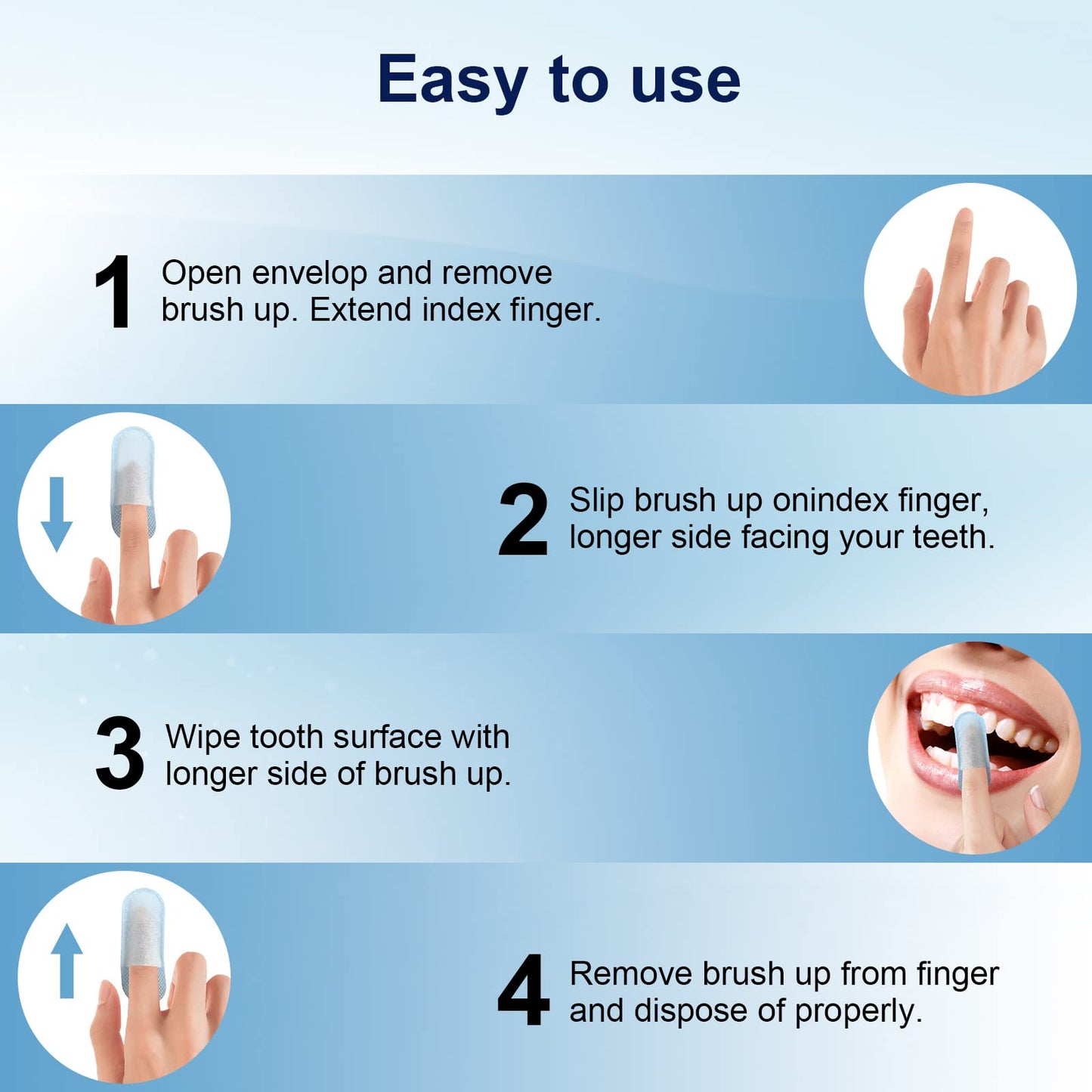 Easy to use

1 Open envelop and remove brush up. Extend index finger.

2 Slip brush up onindex finger, longer side facing your teeth.

3 Wipe tooth surface with longer side of brush up.

4 Remove brush up from finger and dispose of properly.