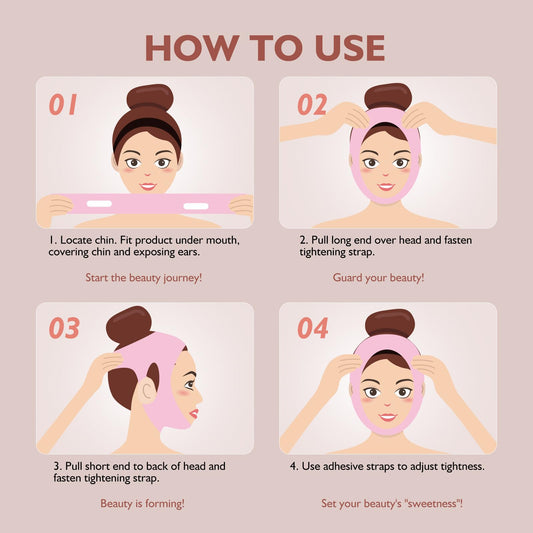 HOW TO USE

01

1. Locate chin. Fit product under mouth, covering chin and exposing ears.

Start the beauty journey!

02

2. Pull long end over head and fasten tightening strap.

Guard your beauty!

03

3. Pull short end to back of head and fasten tightening strap.

Beauty is forming!

04

4. Use adhesive straps to adjust tightness.

Set your beauty's "sweetness"!