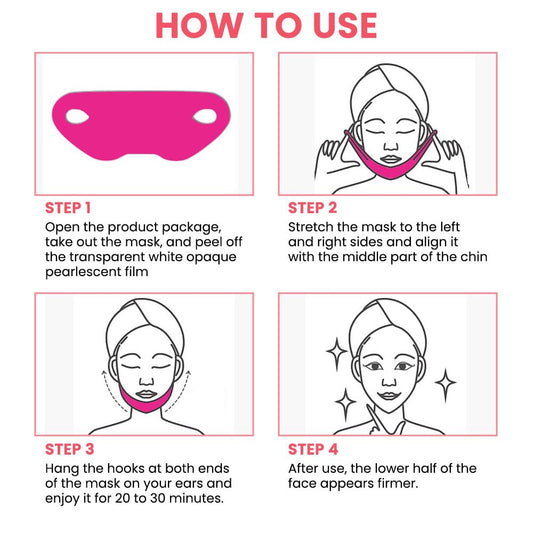 HOW TO USE

STEP 1
Open the product package, take out the mask, and peel off the transparent white opaque pearlescent film

STEP 2
Stretch the mask to the left and right sides and align it with the middle part of the chin

STEP 3
Hang the hooks at both ends of the mask on your ears and enjoy it for 20 to 30 minutes.

STEP 4
After use, the lower half of the face appears firmer.