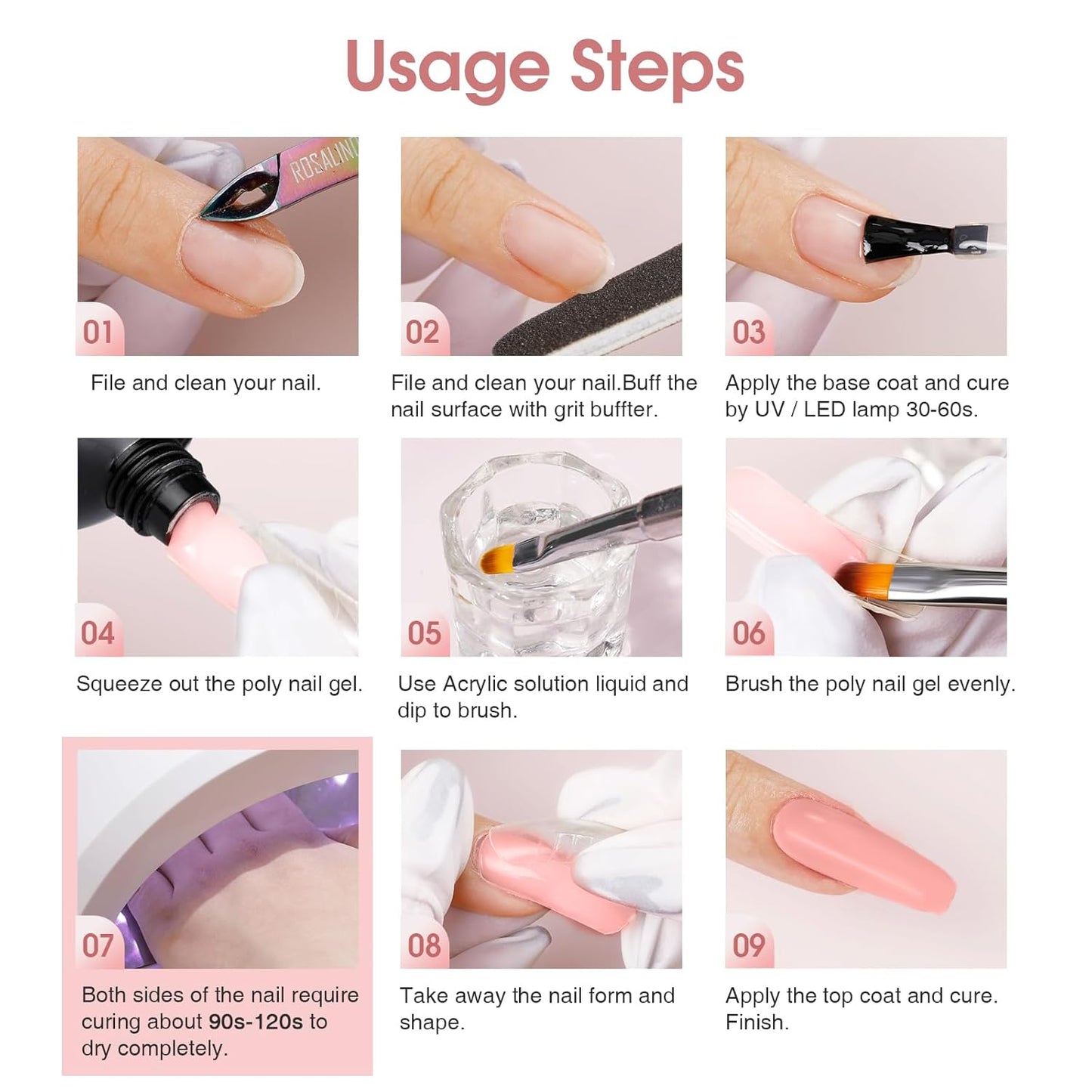 Usage Steps

ROSALIND

01

File and clean your nail.

02

File and clean your nail.Buff the nail surface with grit buffter.

03

Apply the base coat and cure by UV / LED lamp 30-60s.

04

Squeeze out the poly nail gel.

05

Use Acrylic solution liquid and dip to brush.

06

Brush the poly nail gel evenly.

07

Both sides of the nail require curing about 90s-120s to dry completely.

08

Take away the nail form and shape.

09

Apply the top coat and cure. Finish.