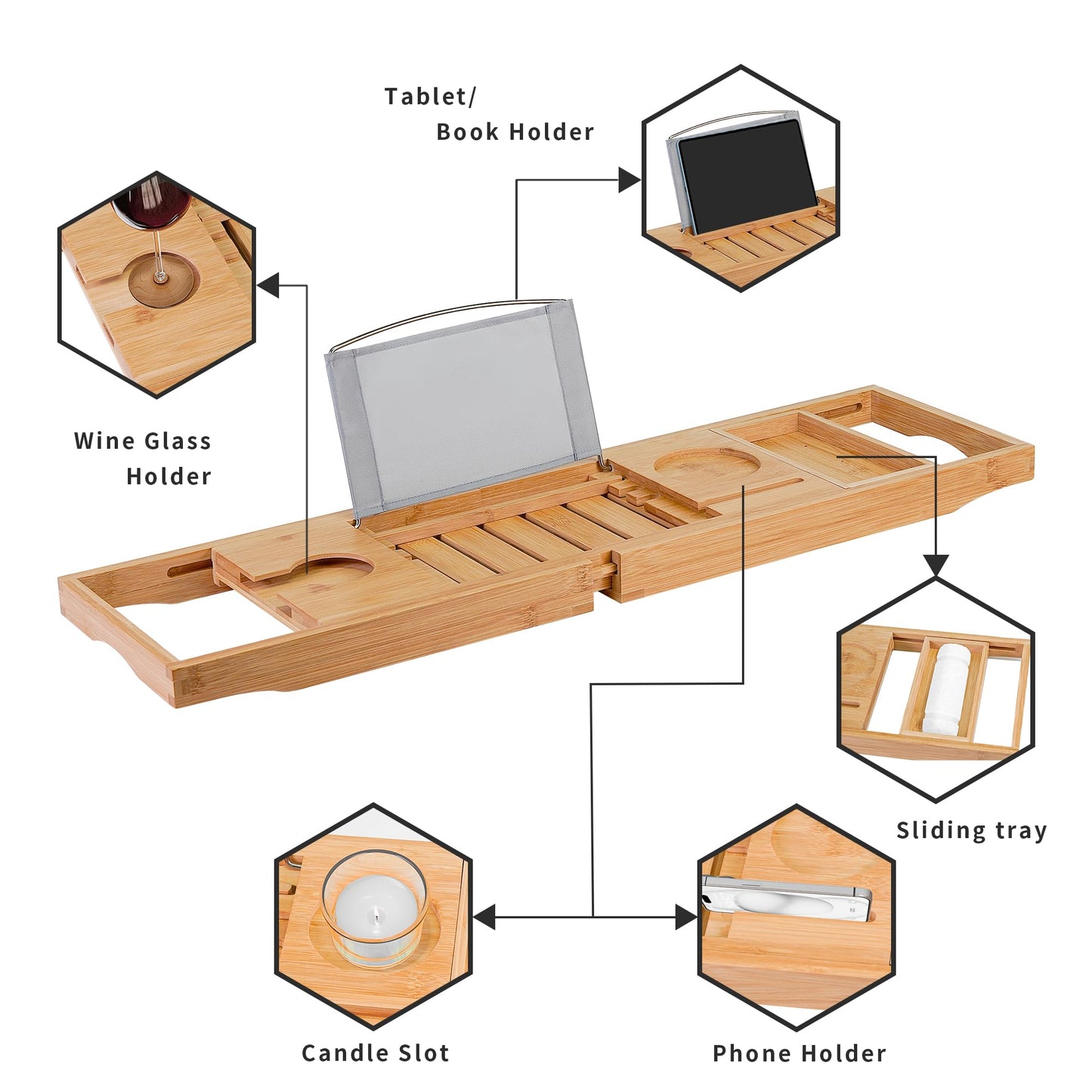 Tablet/
Book Holder

Wine Glass
Holder

Sliding tray

Candle Slot

Phone Holder