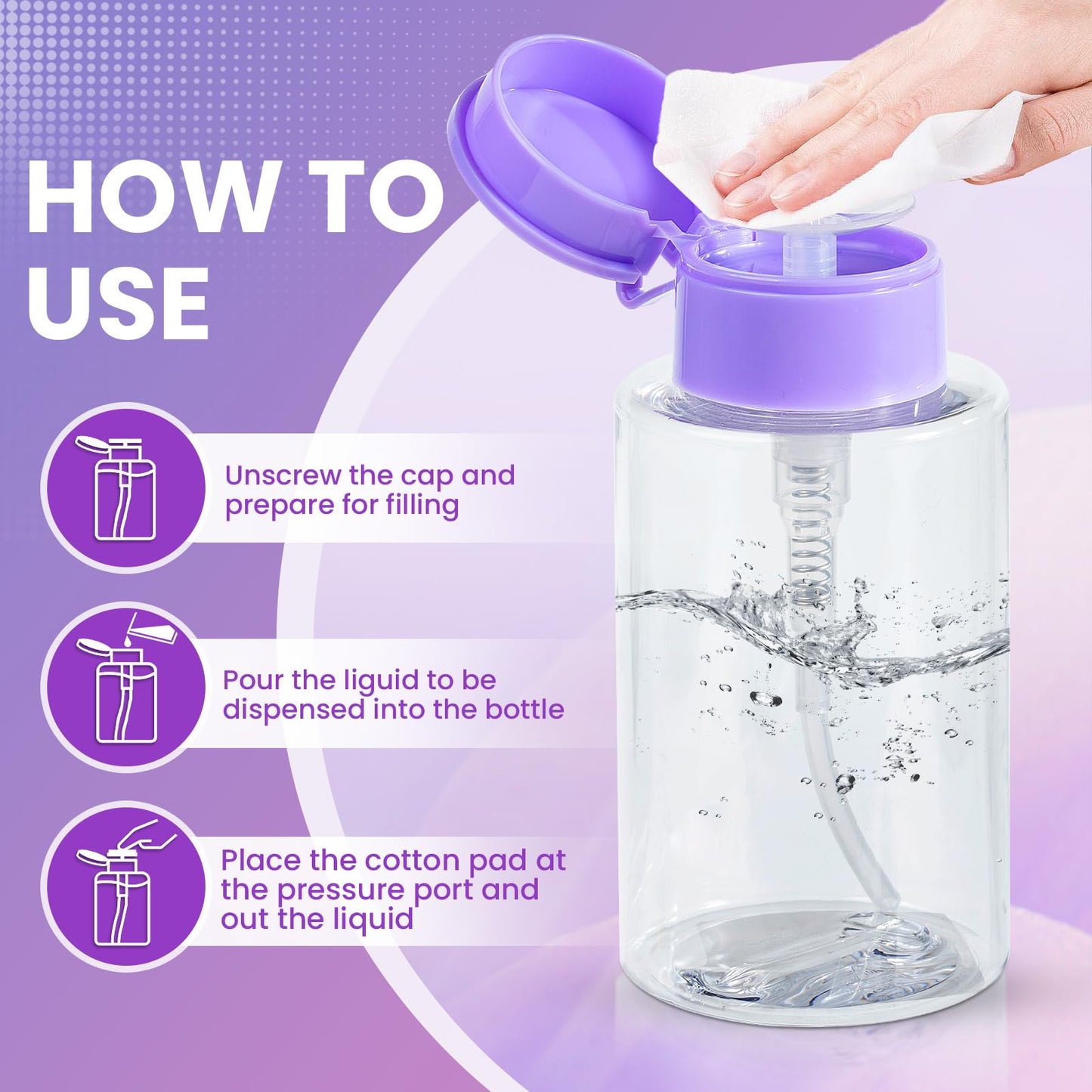 HOW TO USE

Unscrew the cap and prepare for filling

Pour the liguid to be dispensed into the bottle

Place the cotton pad at the pressure port and out the liquid