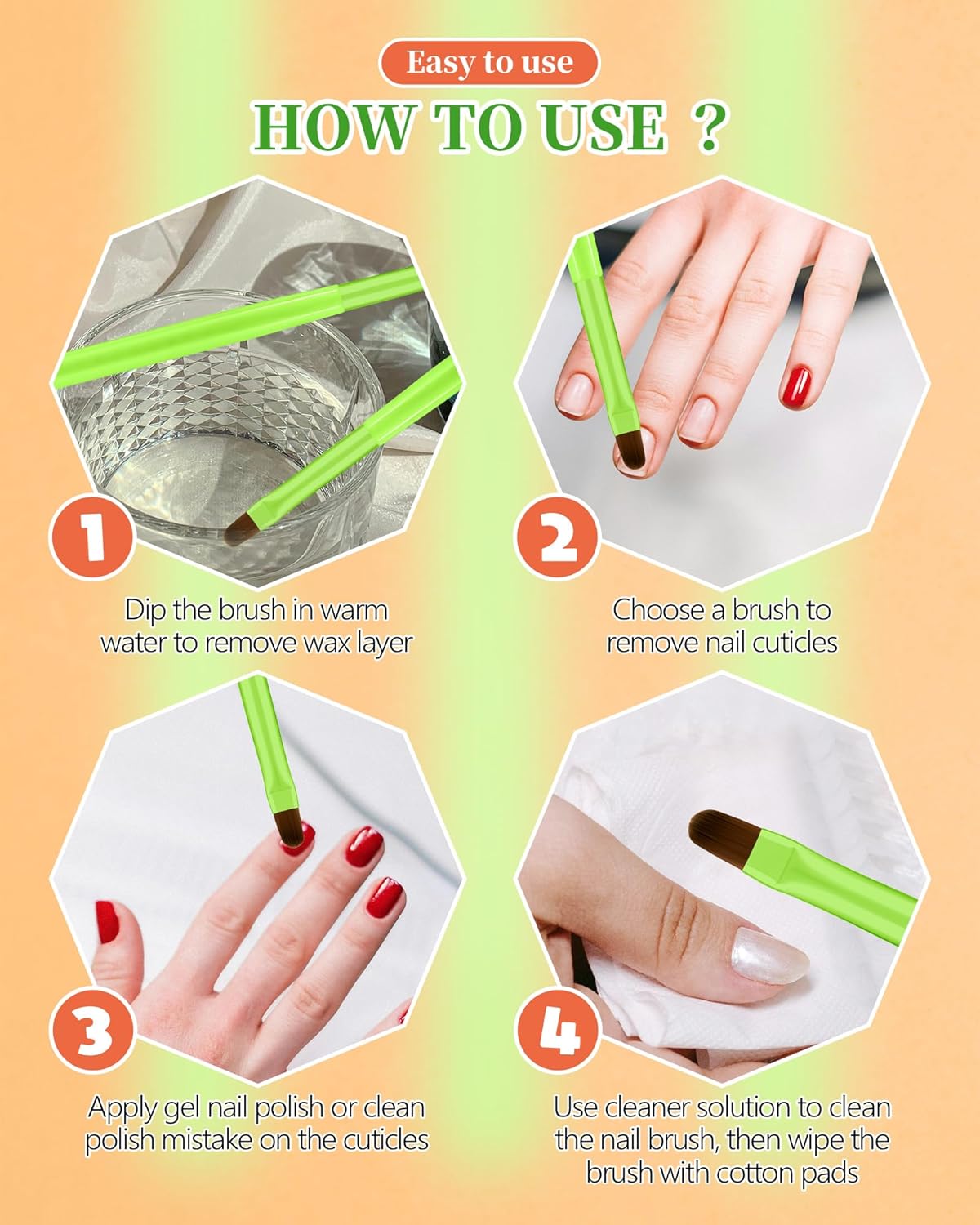 Easy to use

HOW TO USE ?

1

Dip the brush in warm water to remove wax layer

2

Choose a brush to remove nail cuticles

3

Apply gel nail polish or clean polish mistake on the cuticles

4

Use cleaner solution to clean the nail brush, then wipe the brush with cotton pads