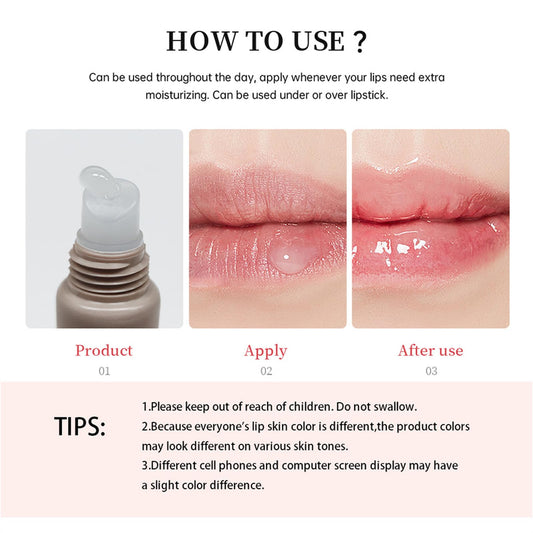 HOW TO USE ?

Can be used throughout the day, apply whenever your lips need extra moisturizing. Can be used under or over lipstick.

Product
01

Apply
02

After use
03

TIPS:

1.Please keep out of reach of children. Do not swallow.
2.Because everyone's lip skin color is different,the product colors may look different on various skin tones.
3.Different cell phones and computer screen display may have a slight color difference.