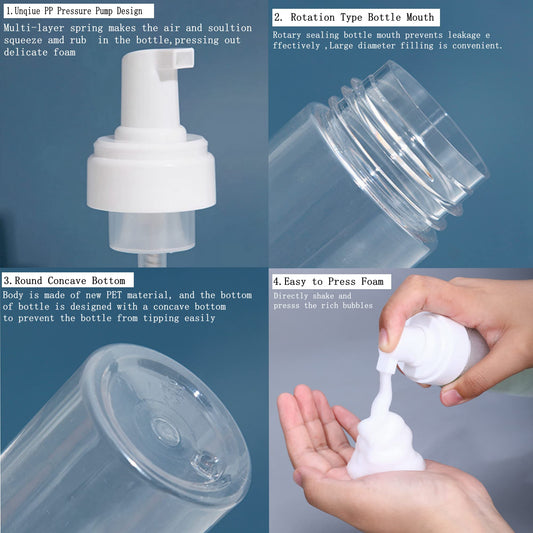 1.Unqiue PP Pressure Pump Design

Multi-layer spring makes the air and soultion squeeze amd rub in the bottle,pressing out delicate foam

2. Rotation Type Bottle Mouth

Rotary sealing bottle mouth prevents leakage e ffectively ,Large diameter filling is convenient.

3.Round Concave Bottom

Body is made of new PET material, and the bottom of bottle is designed with a concave bottom to prevent the bottle from tipping easily

4.Easy to Press Foam

Directly shake and presss the rich bubbles