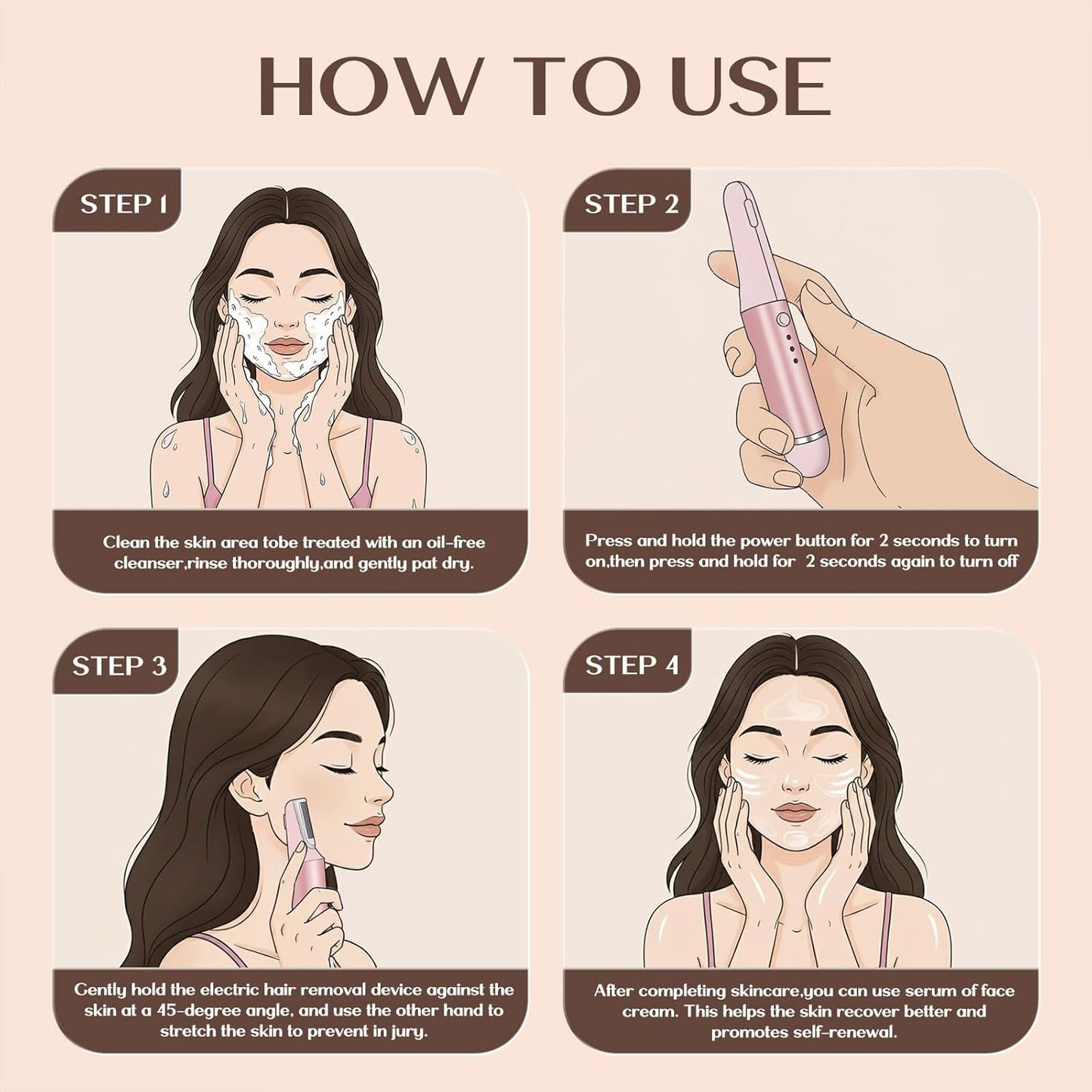 HOW TO USE

STEP 1

Clean the skin area tobe treated with an oil-free cleanser,rinse thoroughly,and gently pat dry.

STEP 2

Press and hold the power button for 2 seconds to turn on,then press and hold for 2 seconds again to turn off

STEP 3

Gently hold the electric hair removal device against the skin at a 45-degree angle, and use the other hand to stretch the skin to prevent in jury.

STEP 4

After completing skincare,you can use serum of face cream. This helps the skin recover better and promotes self-renewal.