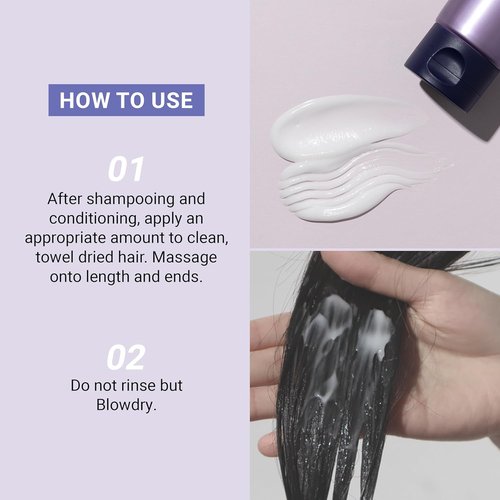 HOW TO USE

01

After shampooing and conditioning, apply an appropriate amount to clean, towel dried hair. Massage onto length and ends.

02

Do not rinse but Blowdry.