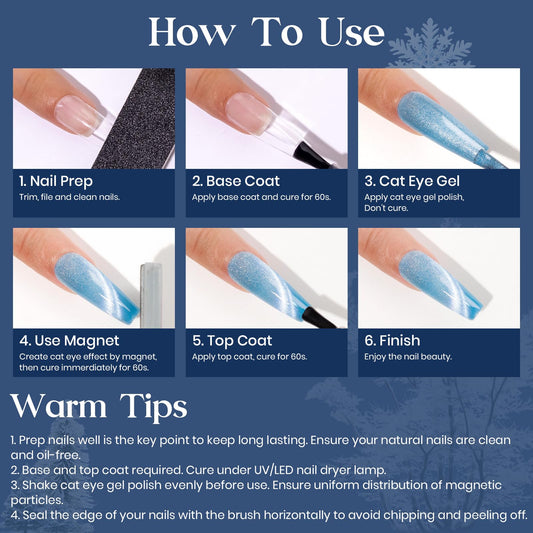 How To Use

1. Nail Prep
Trim, file and clean nails.

2. Base Coat
Apply base coat and cure for 60s.

3. Cat Eye Gel
Apply cat eye gel polish, Don't cure.

4. Use Magnet
Create cat eye effect by magnet, then cure immerdiately for 60s.

5. Top Coat
Apply top coat, cure for 60s.

6. Finish
Enjoy the nail beauty.

Warm Tips

1. Prep nails well is the key point to keep long lasting. Ensure your natural nails are clean and oil-free.
2. Base and top coat required. Cure under UV/LED nail dryer lamp.
3. Shake cat eye gel polish evenly before use. Ensure uniform distribution of magnetic particles.
4. Seal the edge of your nails with the brush horizontally to avoid chipping and peeling off.