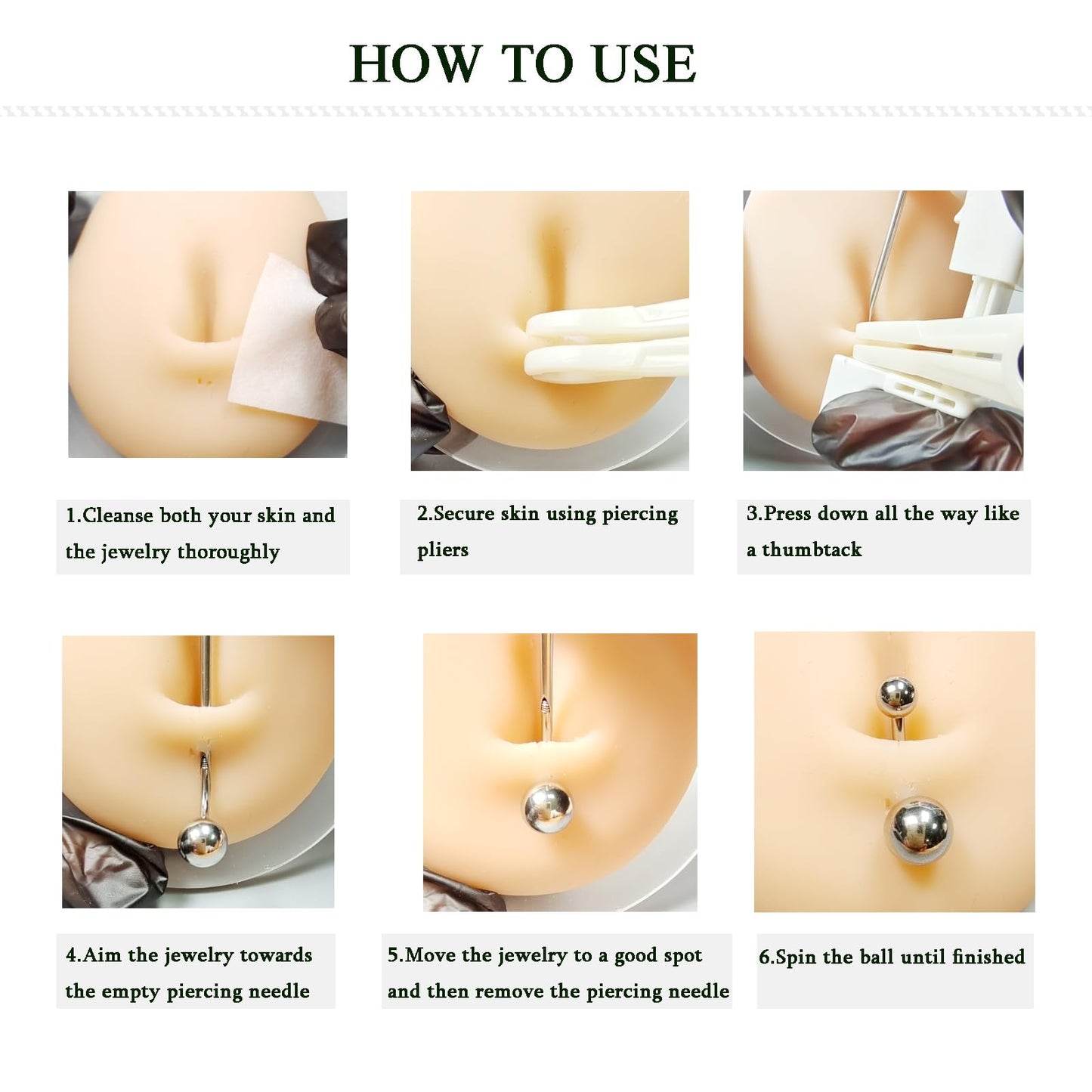 HOW TO USE

1.Cleanse both your skin and the jewelry thoroughly

2.Secure skin using piercing pliers

3.Press down all the way like a thumbtack

4.Aim the jewelry towards the empty piercing needle

5.Move the jewelry to a good spot and then remove the piercing needle

6.Spin the ball until finished