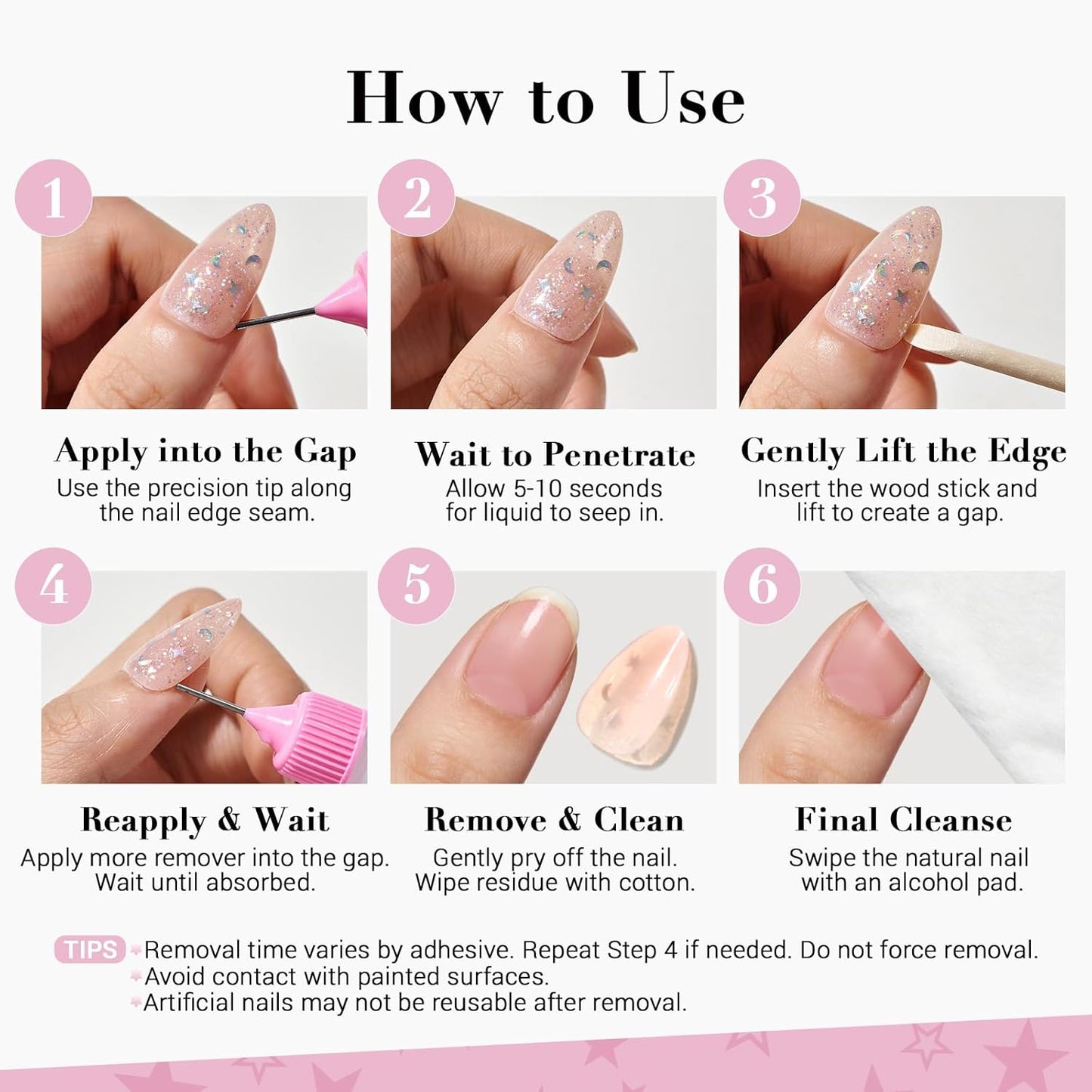 How to Use

1

Apply into the Gap
Use the precision tip along the nail edge seam.

2

Wait to Penetrate
Allow 5-10 seconds for liquid to seep in.

3

Gently Lift the Edge
Insert the wood stick and lift to create a gap.

4

Reapply & Wait
Apply more remover into the gap. Wait until absorbed.

5

Remove & Clean
Gently pry off the nail. Wipe residue with cotton.

6

Final Cleanse
Swipe the natural nail with an alcohol pad.

TIPS
Removal time varies by adhesive. Repeat Step 4 if needed. Do not force removal.
Avoid contact with painted surfaces.
Artificial nails may not be reusable after removal.