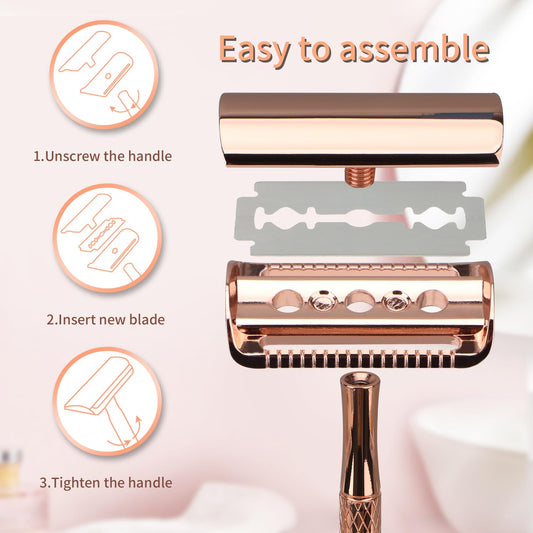 Easy to assemble

1.Unscrew the handle

2.Insert new blade

3.Tighten the handle