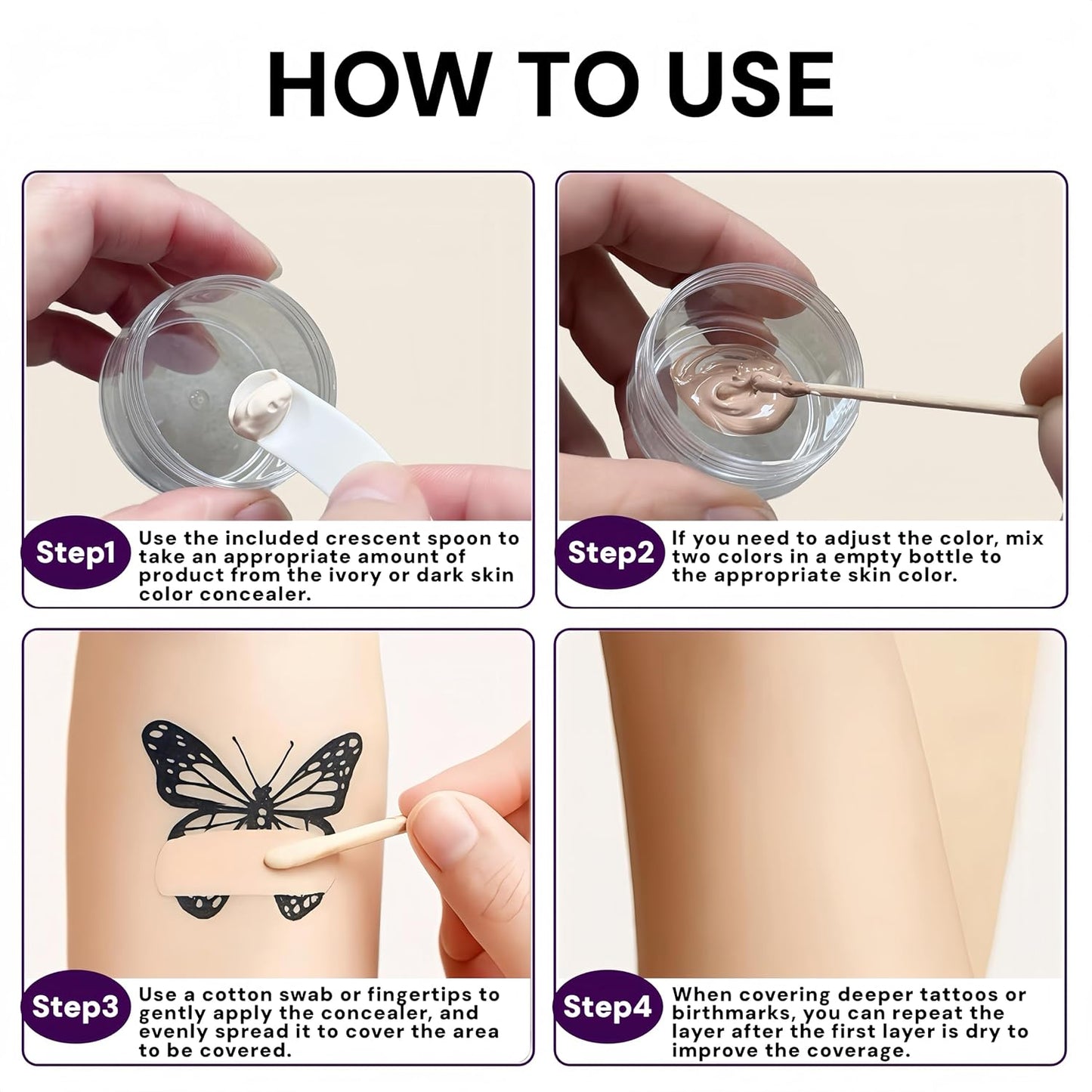 HOW TO USE

Step1
Use the included crescent spoon to take an appropriate amount of product from the ivory or dark skin color concealer.

Step2
If you need to adjust the color, mix two colors in a empty bottle to the appropriate skin color.

Step3
Use a cotton swab or fingertips to gently apply the concealer, and evenly spread it to cover the area to be covered.

Step4
When covering deeper tattoos or birthmarks, you can repeat the layer after the first layer is dry to improve the coverage.