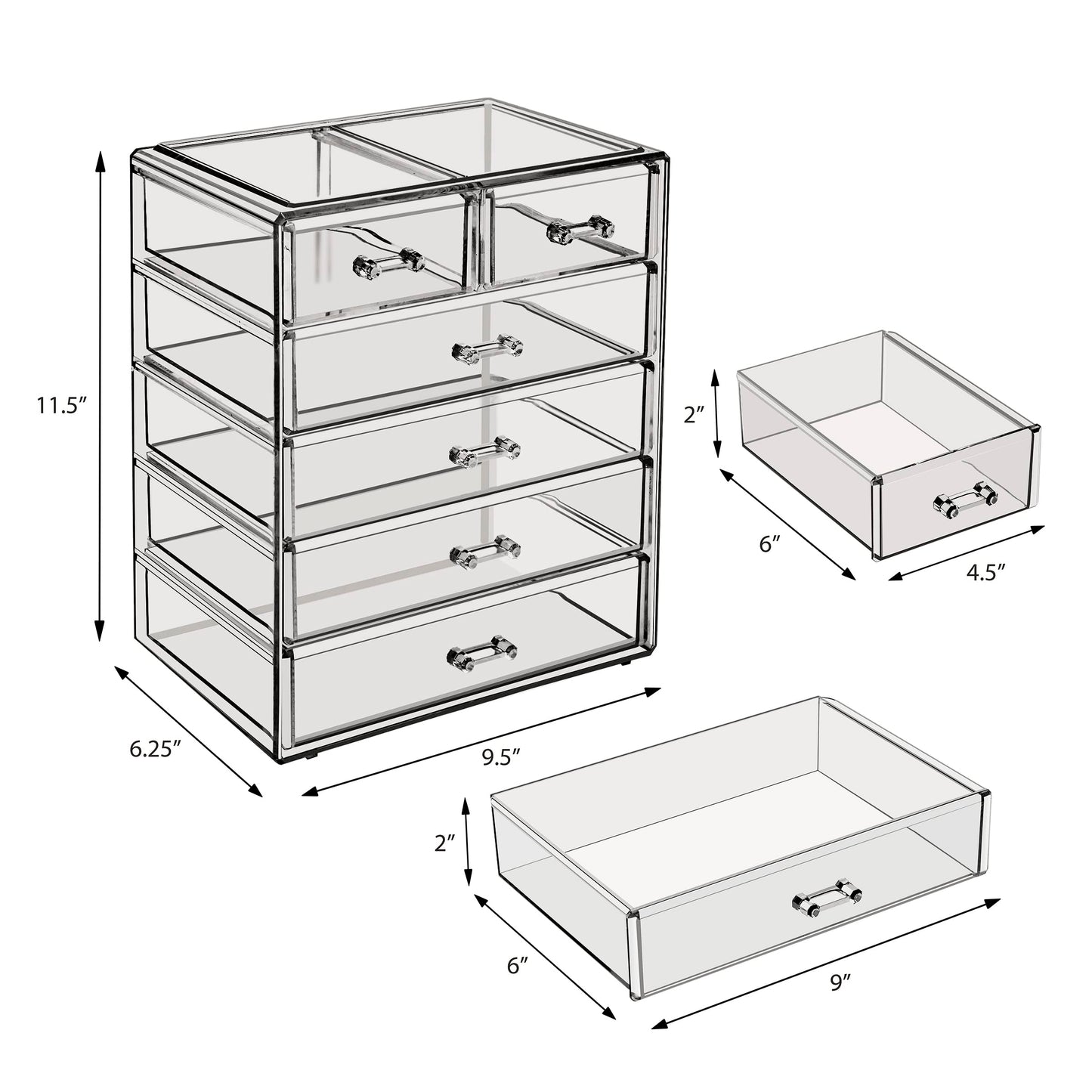 11.5″

6.25″

9.5″

2″

6″

4.5″

2″

6″

9″