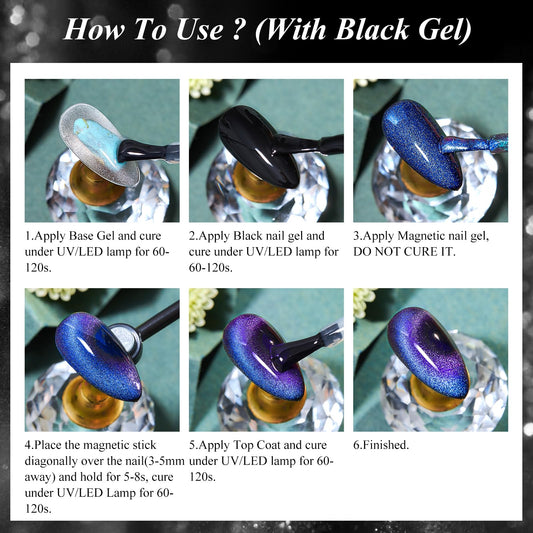 How To Use ? (With Black Gel)

1.Apply Base Gel and cure under UV/LED lamp for 60-120s.

2.Apply Black nail gel and cure under UV/LED lamp for 60-120s.

3.Apply Magnetic nail gel, DO NOT CURE IT.

4.Place the magnetic stick diagonally over the nail(3-5mm away) and hold for 5-8s, cure under UV/LED Lamp for 60-120s.

5.Apply Top Coat and cure under UV/LED lamp for 60-120s.

6.Finished.