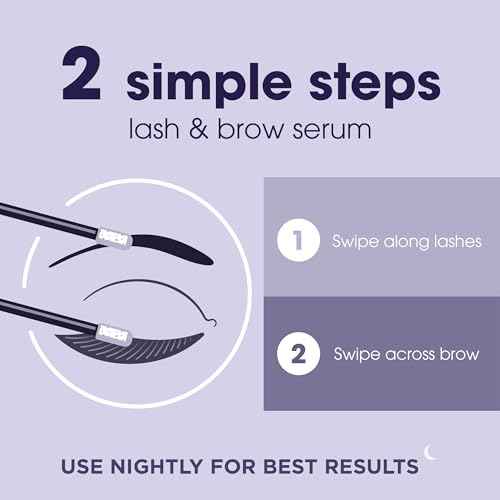 2 simple steps
lash & brow serum

1 Swipe along lashes

2 Swipe across brow

USE NIGHTLY FOR BEST RESULTS