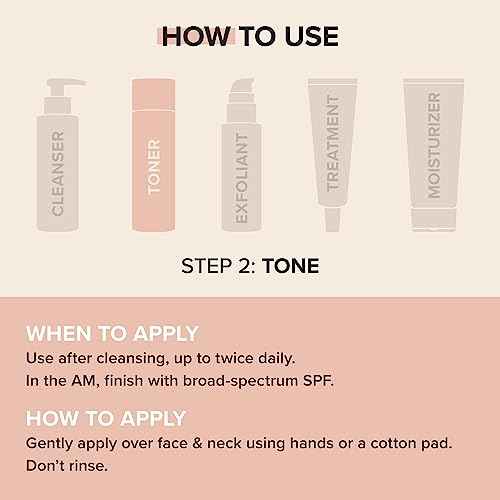 HOW TO USE

CLEANSER
TONER
EXFOLIANT
TREATMENT
MOISTURIZER

STEP 2: TONE

WHEN TO APPLY
Use after cleansing, up to twice daily.
In the AM, finish with broad-spectrum SPF.

HOW TO APPLY
Gently apply over face & neck using hands or a cotton pad.
Don't rinse.