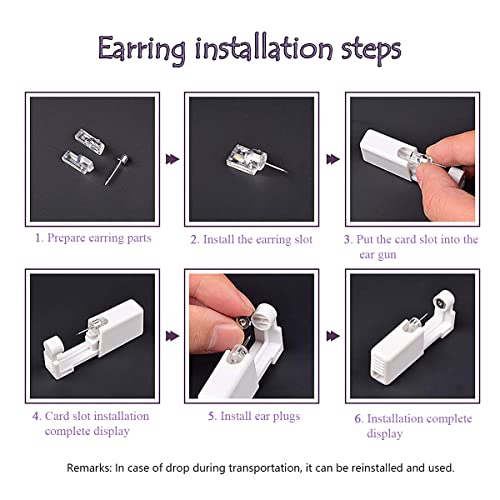 Earring installation steps

1. Prepare earring parts

2. Install the earring slot

3. Put the card slot into the ear gun

4. Card slot installation complete display

5. Install ear plugs

6. Installation complete display

Remarks: In case of drop during transportation, it can be reinstalled and used.