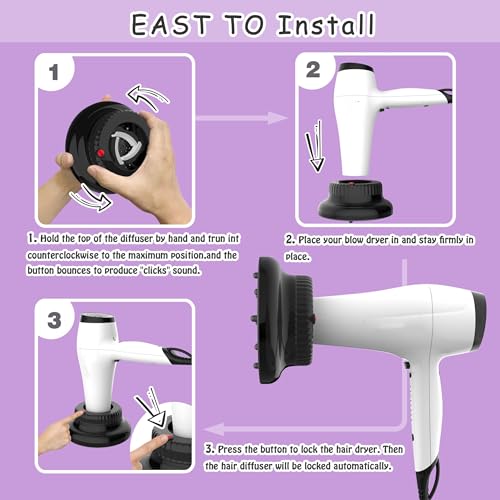 EAST TO Install

1

2

1. Hold the top of the diffuser by hand and trun int counterclockwise to the maximum position.and the button bounces to produce "clicks" sound.

2. Place your blow dryer in and stay firmly in place.

3

3. Press the button to lock the hair dryer. Then the hair diffuser will be locked automatically.