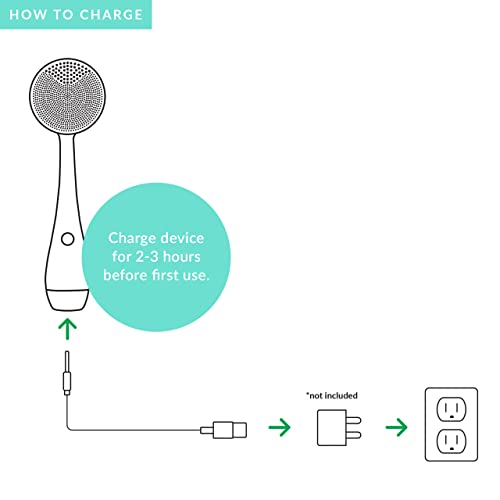 HOW TO CHARGE

Charge device for 2-3 hours before first use.

*not included