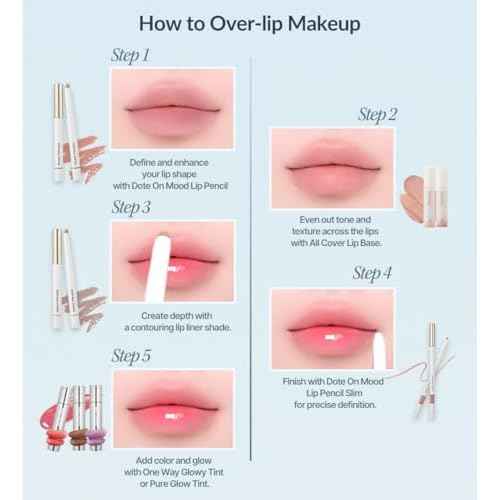 How to Over-lip Makeup

Step 1

Define and enhance your lip shape with Dote On Mood Lip Pencil

Step 3

Create depth with a contouring lip liner shade.

Step 5

Add color and glow with One Way Glowy Tint or Pure Glow Tint.

Step 2

Even out tone and texture across the lips with All Cover Lip Base.

Step 4

Finish with Dote On Mood Lip Pencil Slim for precise definition.