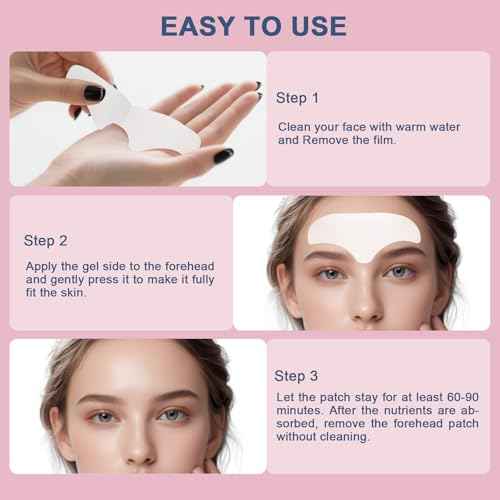 EASY TO USE

Step 1

Clean your face with warm water and Remove the film.

Step 2

Apply the gel side to the forehead and gently press it to make it fully fit the skin.

Step 3

Let the patch stay for at least 60-90 minutes. After the nutrients are absorbed, remove the forehead patch without cleaning.