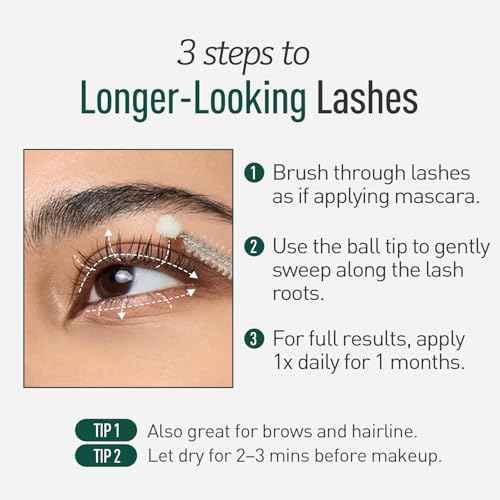 3 steps to
Longer-Looking Lashes

1 Brush through lashes as if applying mascara.

2 Use the ball tip to gently sweep along the lash roots.

3 For full results, apply 1x daily for 1 months.

TIP 1 Also great for brows and hairline.
TIP 2 Let dry for 2–3 mins before makeup.