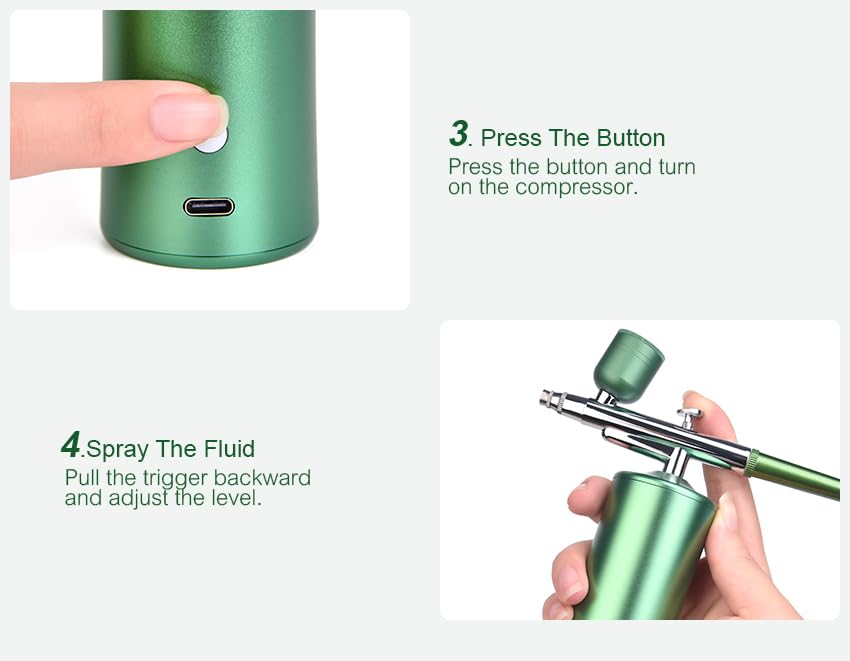 3. Press The Button
Press the button and turn on the compressor.

4.Spray The Fluid
Pull the trigger backward and adjust the level.