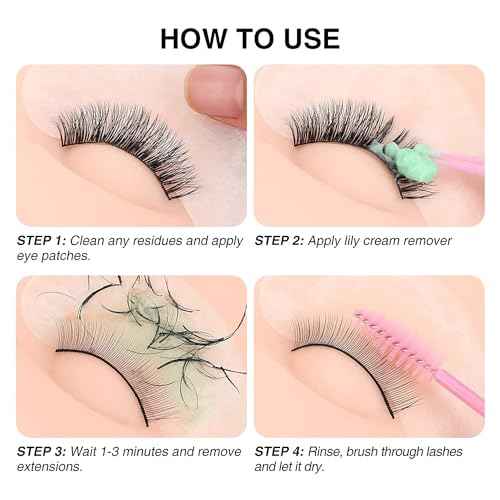 HOW TO USE

STEP 1: Clean any residues and apply eye patches.

STEP 2: Apply lily cream remover

STEP 3: Wait 1-3 minutes and remove extensions.

STEP 4: Rinse, brush through lashes and let it dry.