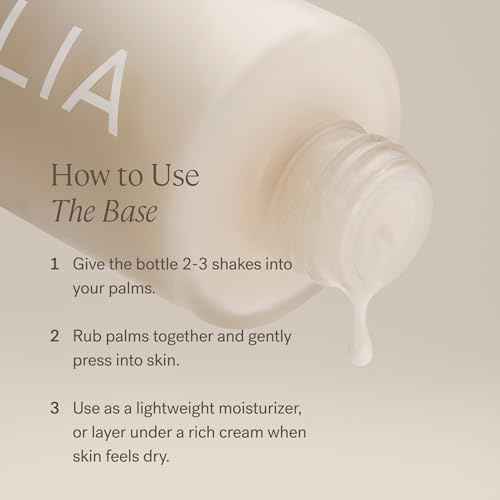 LIA

How to Use
The Base

1 Give the bottle 2-3 shakes into your palms.

2 Rub palms together and gently press into skin.

3 Use as a lightweight moisturizer, or layer under a rich cream when skin feels dry.