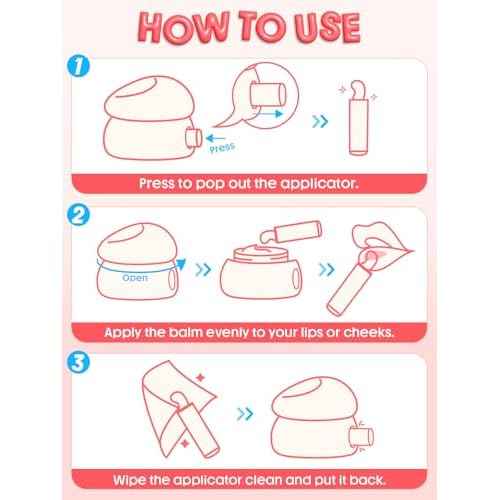 HOW TO USE

1

Press

Press to pop out the applicator.

2

Open

Apply the balm evenly to your lips or cheeks.

3

Wipe the applicator clean and put it back.