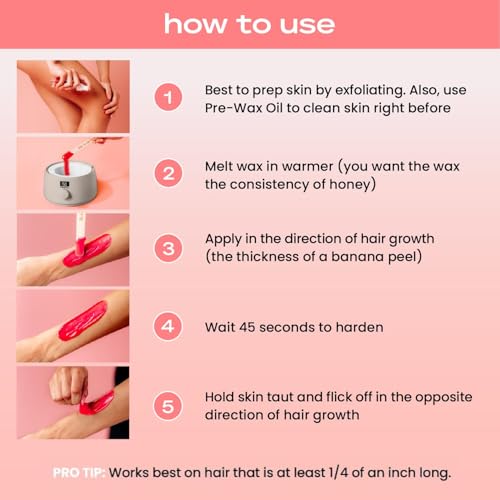 how to use

1 Best to prep skin by exfoliating. Also, use Pre-Wax Oil to clean skin right before

2 Melt wax in warmer (you want the wax the consistency of honey)

3 Apply in the direction of hair growth (the thickness of a banana peel)

4 Wait 45 seconds to harden

5 Hold skin taut and flick off in the opposite direction of hair growth

PRO TIP: Works best on hair that is at least 1/4 of an inch long.