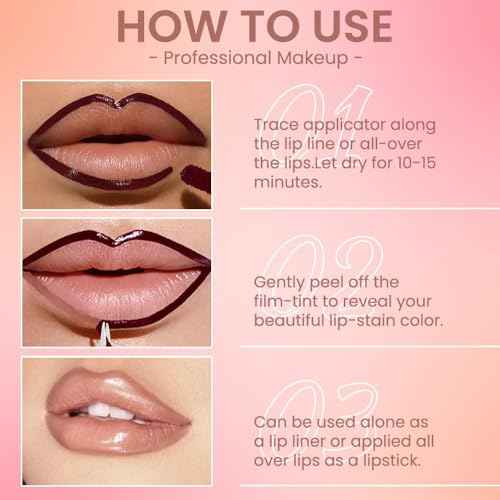 HOW TO USE
- Professional Makeup -

01
Trace applicator along the lip line or all-over the lips.Let dry for 10-15 minutes.

02
Gently peel off the film-tint to reveal your beautiful lip-stain color.

03
Can be used alone as a lip liner or applied all over lips as a lipstick.