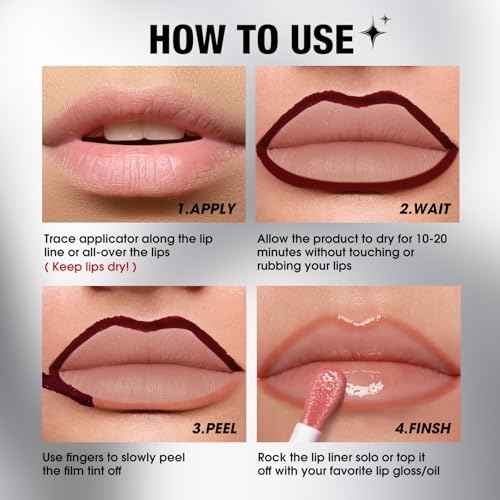 HOW TO USE

1.APPLY

Trace applicator along the lip line or all-over the lips
( Keep lips dry! )

2.WAIT

Allow the product to dry for 10-20 minutes without touching or rubbing your lips

3.PEEL

Use fingers to slowly peel the film tint off

4.FINSH

Rock the lip liner solo or top it off with your favorite lip gloss/oil