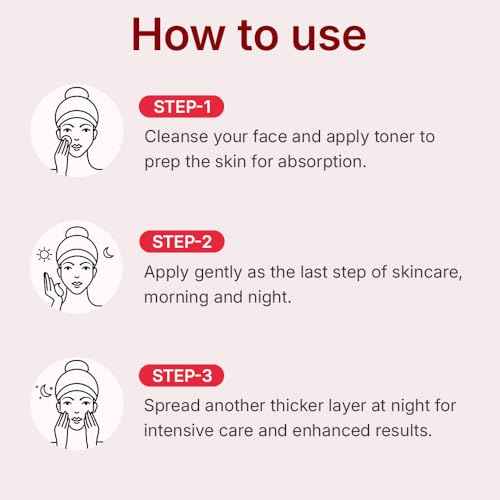 How to use

STEP-1

Cleanse your face and apply toner to prep the skin for absorption.

STEP-2

Apply gently as the last step of skincare, morning and night.

STEP-3

Spread another thicker layer at night for intensive care and enhanced results.