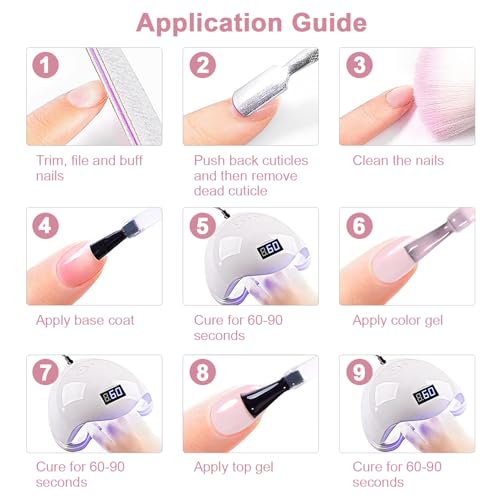 Application Guide

1

Trim, file and buff nails

2

Push back cuticles and then remove dead cuticle

3

Clean the nails

4

Apply base coat

5

60

Cure for 60-90 seconds

6

Apply color gel

7

60

Cure for 60-90 seconds

8

Apply top gel

9

60

Cure for 60-90 seconds