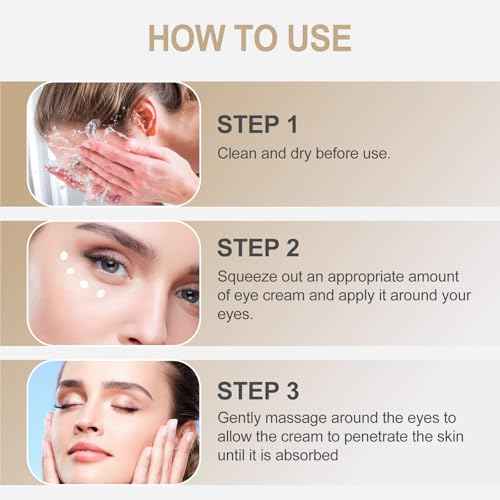 HOW TO USE

STEP 1
Clean and dry before use.

STEP 2
Squeeze out an appropriate amount of eye cream and apply it around your eyes.

STEP 3
Gently massage around the eyes to allow the cream to penetrate the skin until it is absorbed