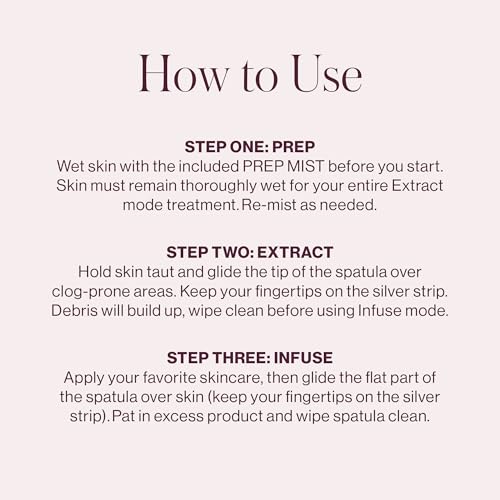 How to Use

STEP ONE: PREP
Wet skin with the included PREP MIST before you start. Skin must remain thoroughly wet for your entire Extract mode treatment. Re-mist as needed.

STEP TWO: EXTRACT
Hold skin taut and glide the tip of the spatula over clog-prone areas. Keep your fingertips on the silver strip. Debris will build up, wipe clean before using Infuse mode.

STEP THREE: INFUSE
Apply your favorite skincare, then glide the flat part of the spatula over skin (keep your fingertips on the silver strip). Pat in excess product and wipe spatula clean.