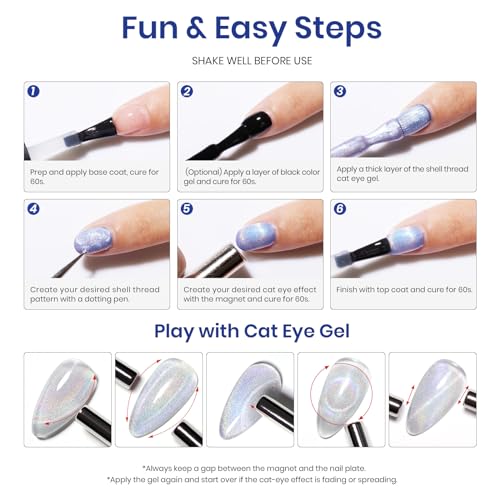 Fun & Easy Steps

SHAKE WELL BEFORE USE

1

Prep and apply base coat, cure for 60s.

2

(Optional) Apply a layer of black color gel and cure for 60s.

3

Apply a thick layer of the shell thread cat eye gel.

4

Create your desired shell thread pattern with a dotting pen.

5

Create your desired cat eye effect with the magnet and cure for 60s.

6

Finish with top coat and cure for 60s.

Play with Cat Eye Gel

*Always keep a gap between the magnet and the nail plate.
*Apply the gel again and start over if the cat-eye effect is fading or spreading.