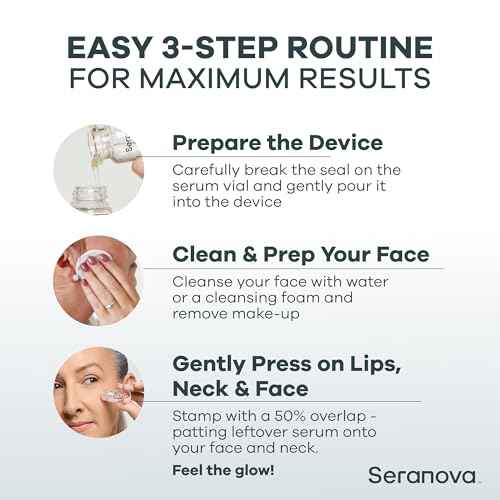 EASY 3-STEP ROUTINE
FOR MAXIMUM RESULTS

Prepare the Device

Carefully break the seal on the serum vial and gently pour it into the device

Clean & Prep Your Face

Cleanse your face with water or a cleansing foam and remove make-up

Gently Press on Lips, Neck & Face

Stamp with a 50% overlap - patting leftover serum onto your face and neck.

Feel the glow!

Seranova