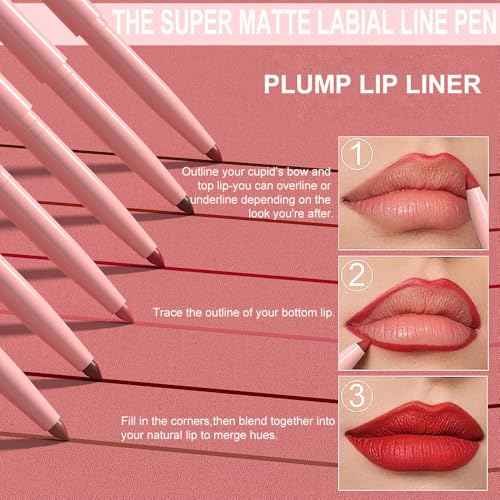 THE SUPER MATTE LABIAL LINE PEN

PLUMP LIP LINER

1

Outline your cupid's bow and top lip-you can overline or underline depending on the look you're after.

2

Trace the outline of your bottom lip.

3

Fill in the corners,then blend together into your natural lip to merge hues.