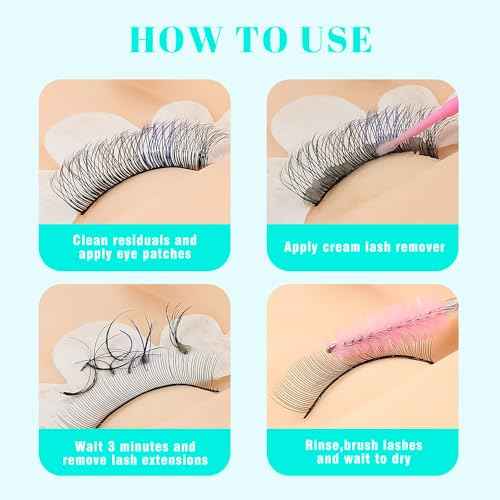 HOW TO USE

Clean residuals and apply eye patches

Apply cream lash remover

Wait 3 minutes and remove lash extensions

Rinse,brush lashes and wait to dry