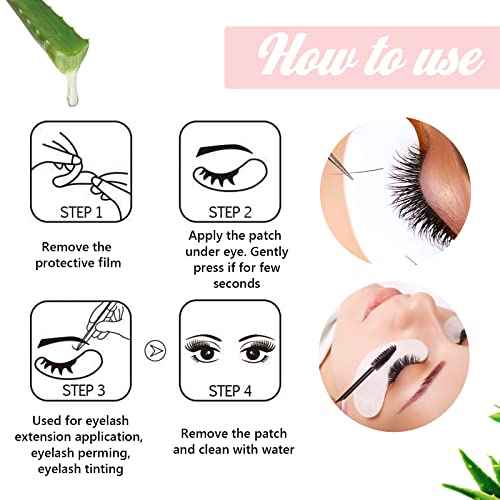 How to use

STEP 1

Remove the protective film

STEP 2

Apply the patch under eye. Gently press if for few seconds

STEP 3

Used for eyelash extension application, eyelash perming, eyelash tinting

STEP 4

Remove the patch and clean with water