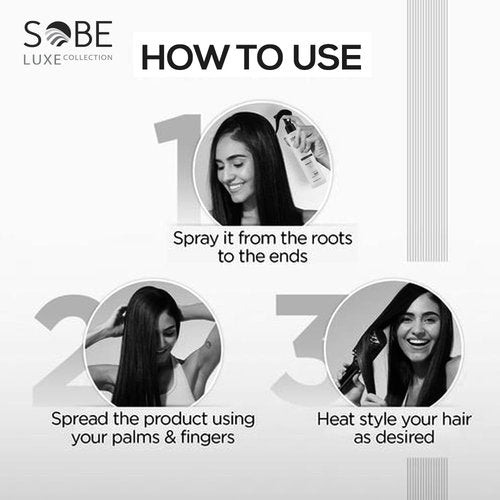 SOBE
LUXE COLLECTION

HOW TO USE

1
Spray it from the roots to the ends

2
Spread the product using your palms & fingers

3
Heat style your hair as desired