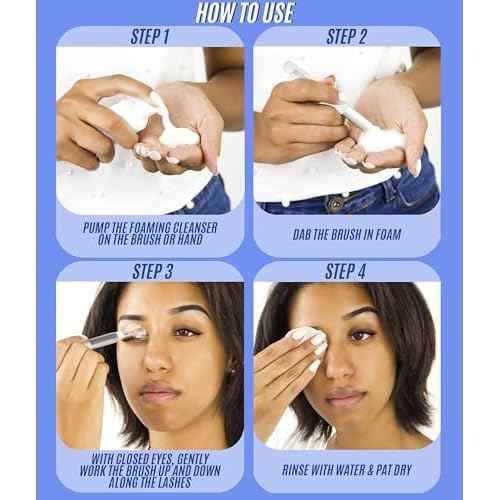 HOW TO USE

STEP 1

PUMP THE FOAMING CLEANSER ON THE BRUSH OR HAND

STEP 2

DAB THE BRUSH IN FOAM

STEP 3

WITH CLOSED EYES, GENTLY WORK THE BRUSH UP AND DOWN ALONG THE LASHES

STEP 4

RINSE WITH WATER & PAT DRY