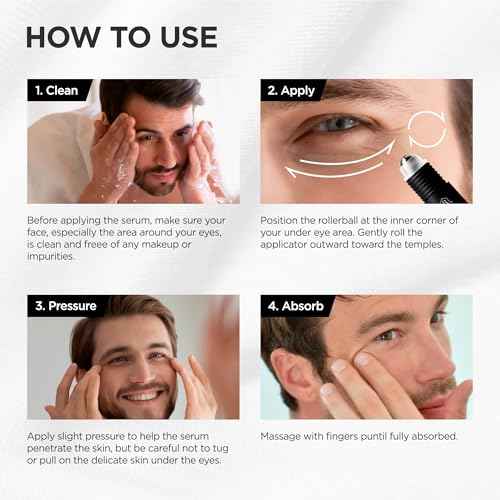 HOW TO USE

1. Clean

Before applying the serum, make sure your face, especially the area around your eyes, is clean and freee of any makeup or impurities.

2. Apply

Position the rollerball at the inner corner of your under eye area. Gently roll the applicator outward toward the temples.

3. Pressure

Apply slight pressure to help the serum penetrate the skin, but be careful not to tug or pull on the delicate skin under the eyes.

4. Absorb

Massage with fingers puntil fully absorbed.