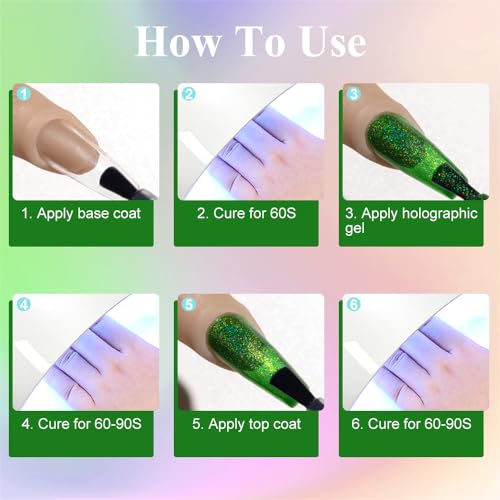 How To Use

1

1. Apply base coat

2

2. Cure for 60S

3

3. Apply holographic gel

4

4. Cure for 60-90S

5

5. Apply top coat

6

6. Cure for 60-90S