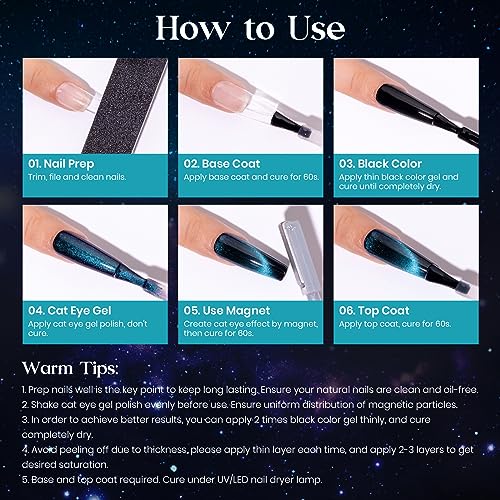 How to Use

01. Nail Prep
Trim, file and clean nails.

02. Base Coat
Apply base coat and cure for 60s.

03. Black Color
Apply thin black color gel and cure until completely dry.

04. Cat Eye Gel
Apply cat eye gel polish, don't cure.

05. Use Magnet
Create cat eye effect by magnet, then cure for 60s.

06. Top Coat
Apply top coat, cure for 60s.

Warm Tips:
1. Prep nails well is the key point to keep long lasting. Ensure your natural nails are clean and oil-free.
2. Shake cat eye gel polish evenly before use. Ensure uniform distribution of magnetic particles.
3. In order to achieve better results, you can apply 2 times black color gel thinly, and cure completely dry.
4. Avoid peeling off due to thickness, please apply thin layer each time, and apply 2-3 layers to get desired saturation.
5. Base and top coat required. Cure under UV/LED nail dryer lamp.